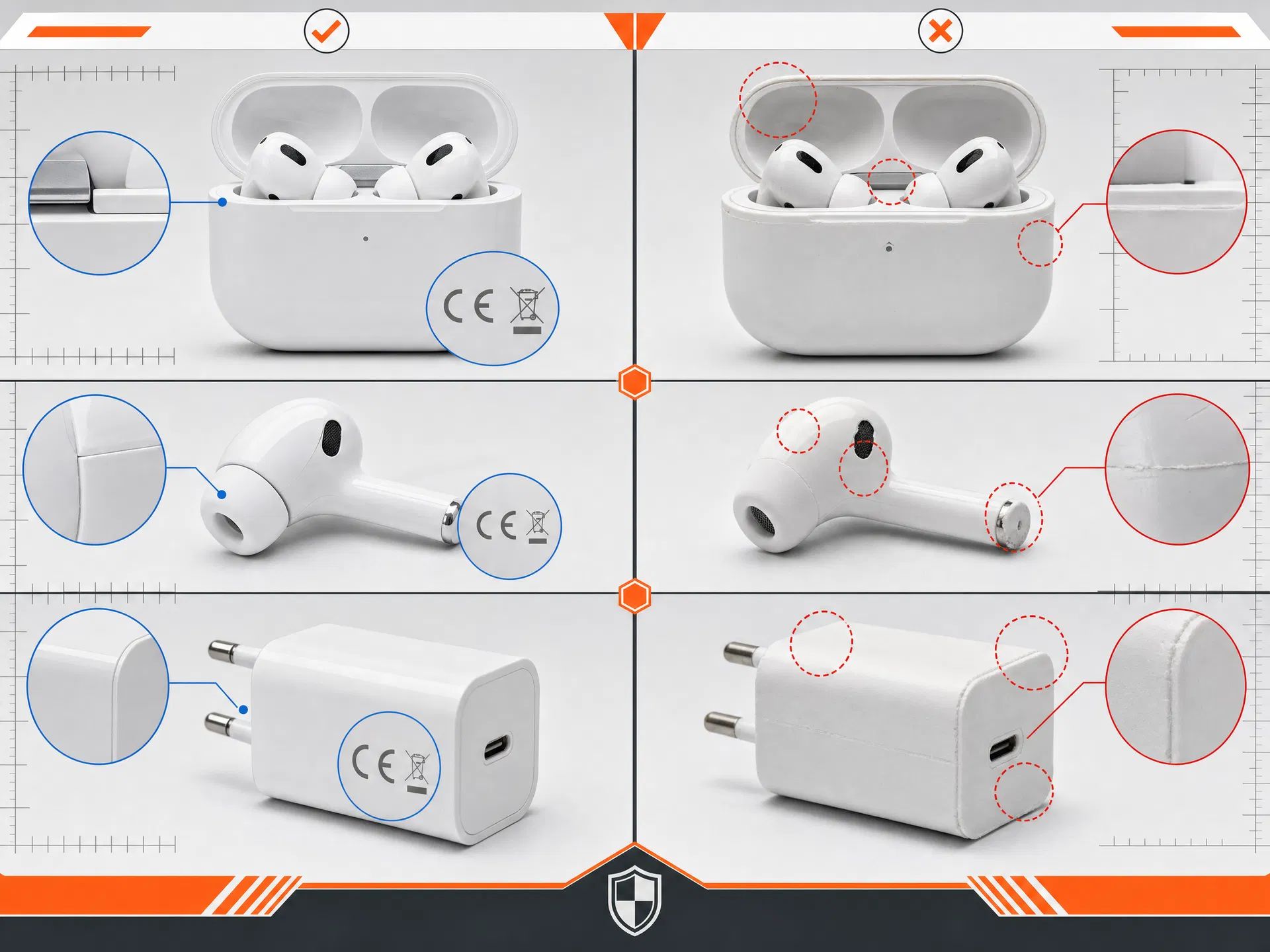 CE
CE
CE